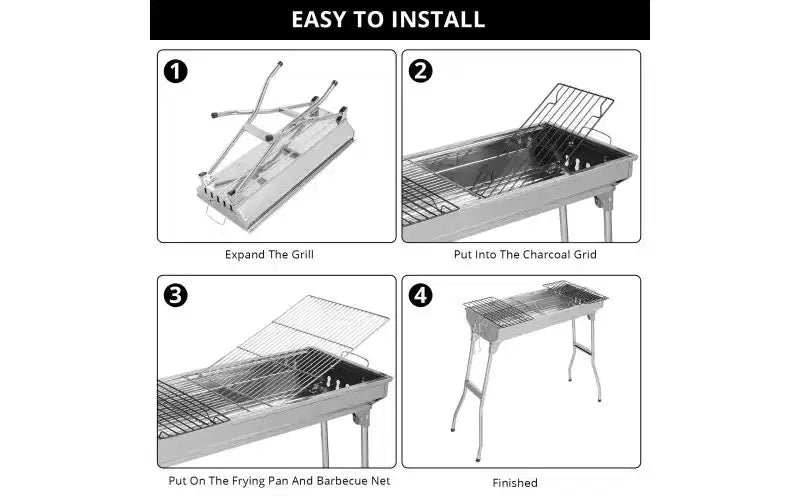 EASY TO INSTALL

1

Expand The Grill

2

Put Into The Charcoal Grid

3

Put On The Frying Pan And Barbecue Net

4

Finished